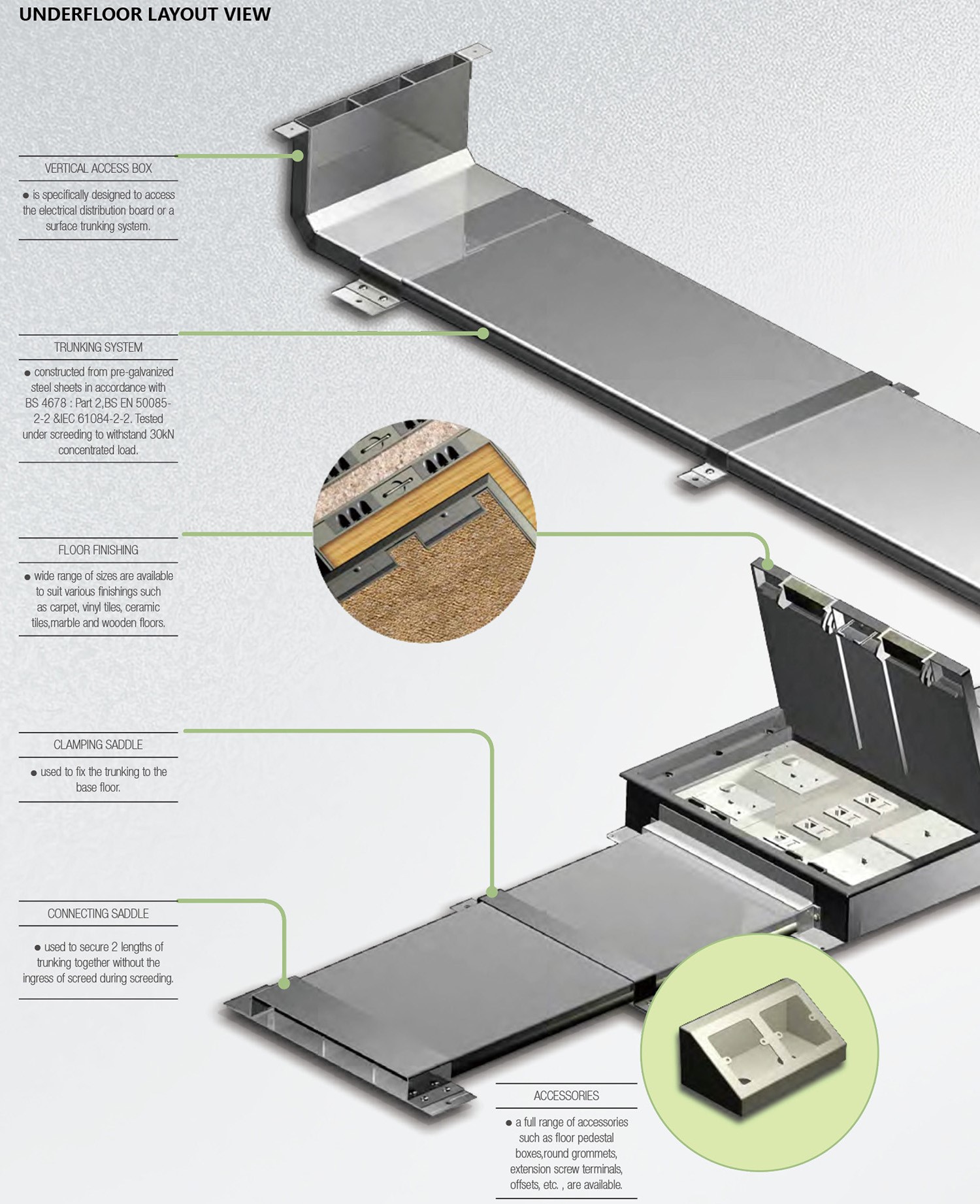 UNDERFLOOR LAYOUT VIEW

VERTICAL ACCESS BOX

● is specifically designed to access the electrical distribution board or a surface trunking system.

TRUNKING SYSTEM

● constructed from pre-galvanized steel sheets in accordance with BS 4678 : Part 2,BS EN 50085-2-2 &IEC 61084-2-2. Tested under screeding to withstand 30kN concentrated load.

FLOOR FINISHING

● wide range of sizes are available to suit various finishings such as carpet, vinyl tiles, ceramic tiles,marble and wooden floors.

CLAMPING SADDLE

● used to fix the trunking to the base floor.

CONNECTING SADDLE

● used to secure 2 lengths of trunking together without the ingress of screed during screeding.

ACCESSORIES

● a full range of accessories such as floor pedestal boxes,round grommets, extension screw terminals, offsets, etc. , are available.