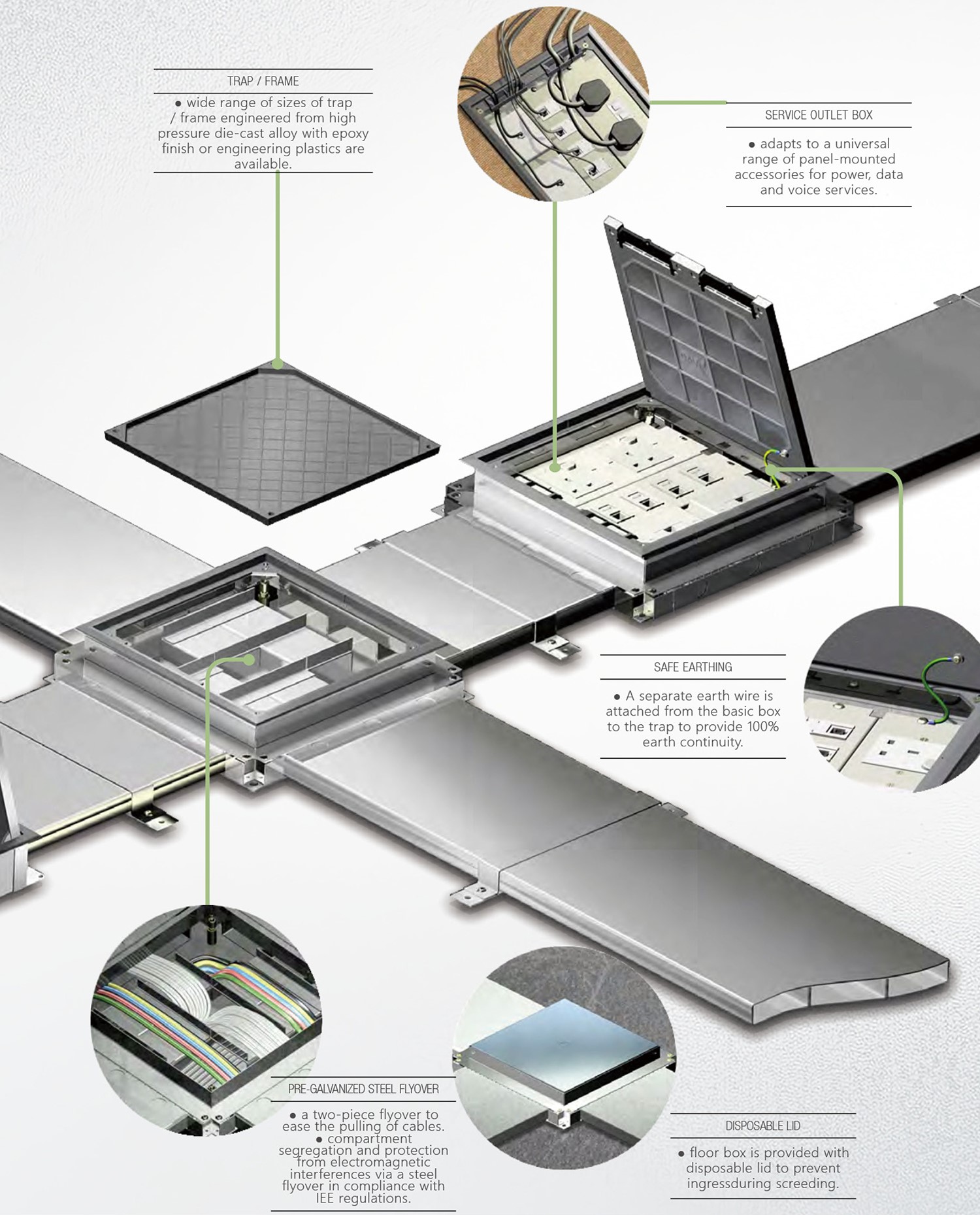 TRAP / FRAME

• wide range of sizes of trap / frame engineered from high pressure die-cast alloy with epoxy finish or engineering plastics are available.

SERVICE OUTLET BOX

• adapts to a universal range of panel-mounted accessories for power, data and voice services.

SAFE EARTHING

• A separate earth wire is attached from the basic box to the trap to provide 100% earth continuity.

PRE-GALVANIZED STEEL FLYOVER

• a two-piece flyover to ease the pulling of cables.
• compartment segregation and protection from electromagnetic interferences via a steel flyover in compliance with IEE regulations.

DISPOSABLE LID

• floor box is provided with disposable lid to prevent ingressduring screeding.